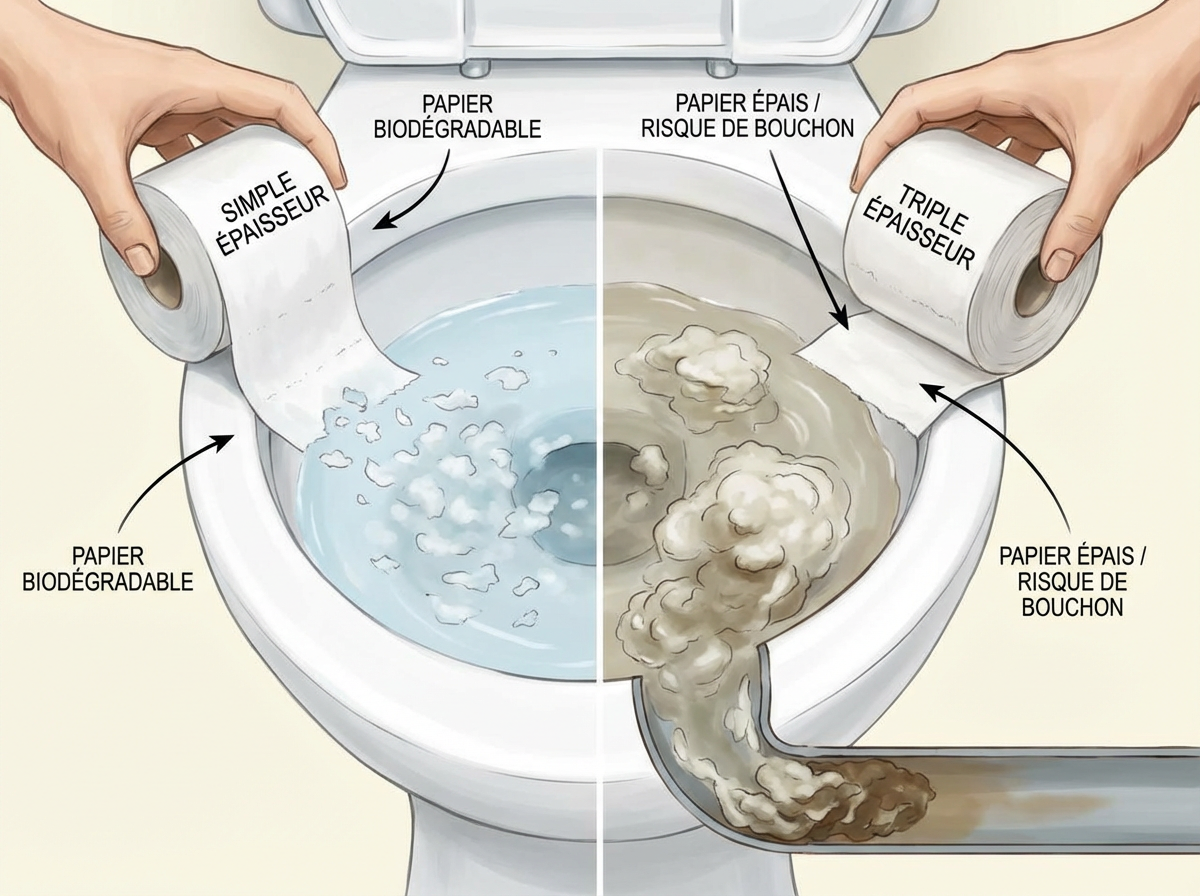 PAPIER BIODÉGRADABLE

SIMPLE ÉPAISSEUR

PAPIER BIODÉGRADABLE

PAPIER ÉPAIS / RISQUE DE BOUCHON

TRIPLE ÉPAISSEUR

PAPIER ÉPAIS / RISQUE DE BOUCHON